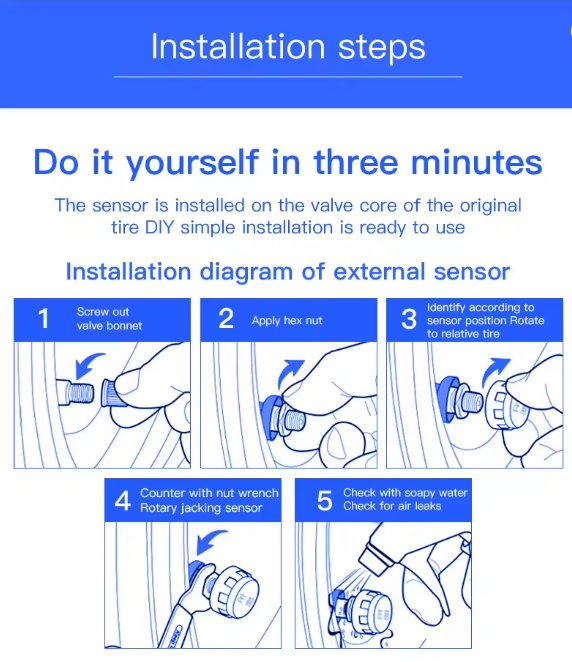 Installation steps

Do it yourself in three minutes

The sensor is installed on the valve core of the original tire DIY simple installation is ready to use

Installation diagram of external sensor

1 Screw out valve bonnet

2 Apply hex nut

3 Identify according to sensor position Rotate to relative tire

4 Counter with nut wrench Rotary jacking sensor

5 Check with soapy water Check for air leaks